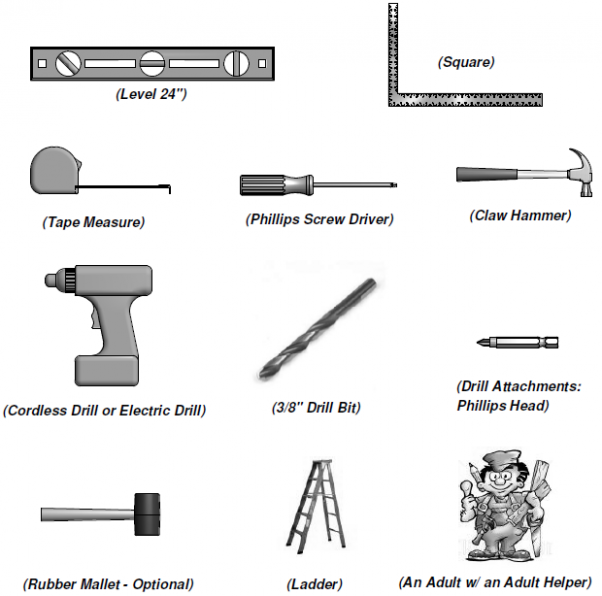 (Level 24")

(Square)

(Tape Measure)

(Phillips Screw Driver)

(Claw Hammer)

(Cordless Drill or Electric Drill)

(3/8" Drill Bit)

(Drill Attachments: Phillips Head)

(Rubber Mallet - Optional)

(Ladder)

(An Adult w/ an Adult Helper)